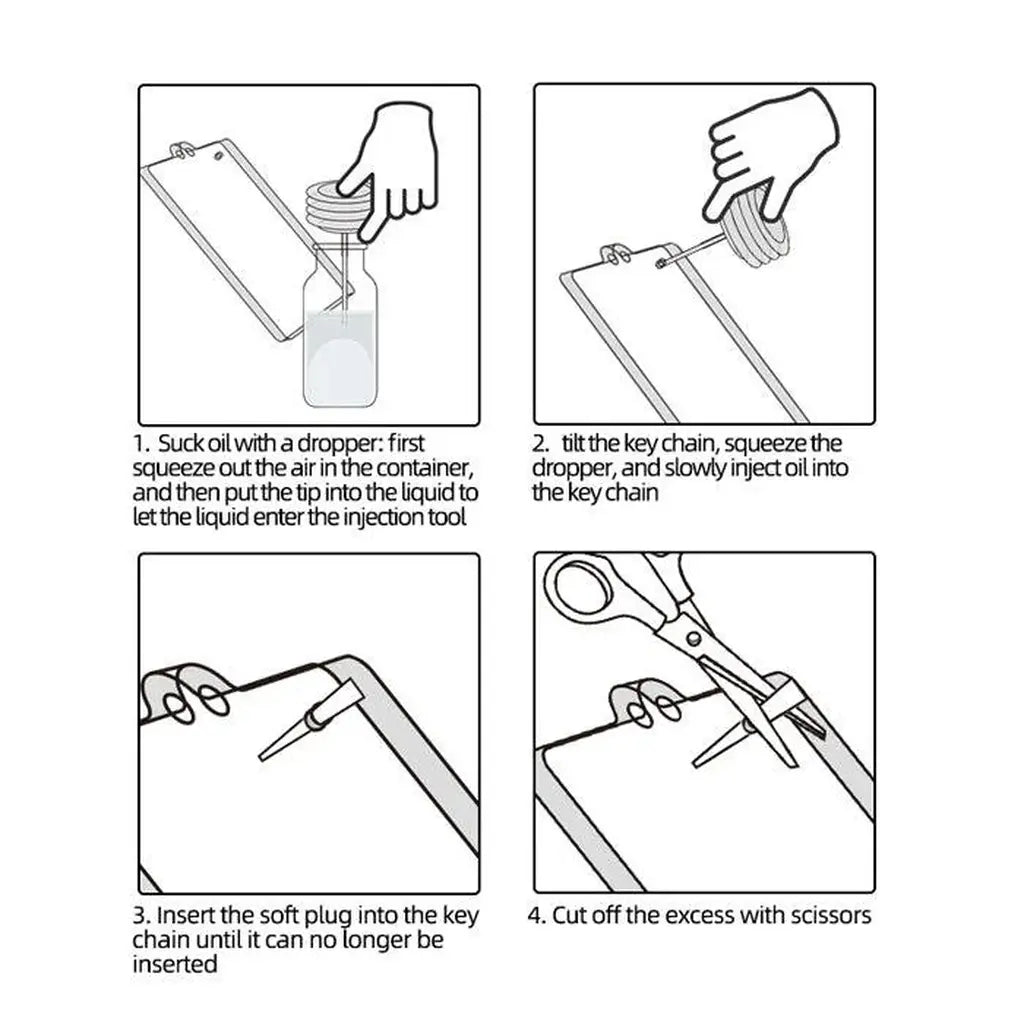 1. Suck oil with a dropper: first squeeze out the air in the container, and then put the tip into the liquid to let the liquid enter the injection tool

2. tilt the key chain, squeeze the dropper, and slowly inject oil into the key chain

3. Insert the soft plug into the key chain until it can no longer be inserted

4. Cut off the excess with scissors